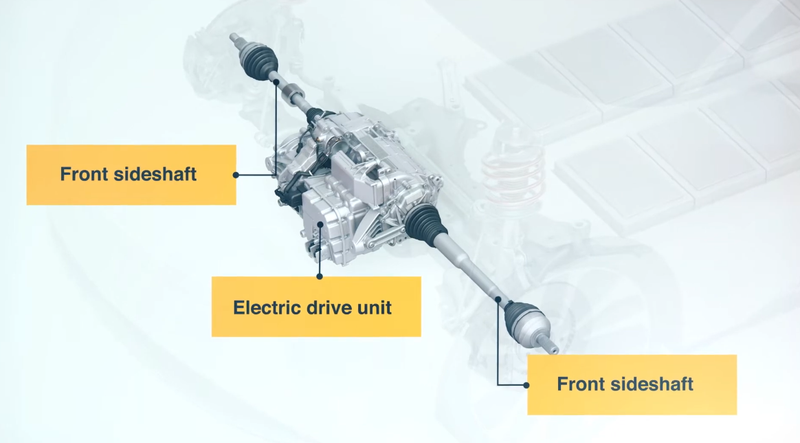 Front sideshaft

Electric drive unit

Front sideshaft